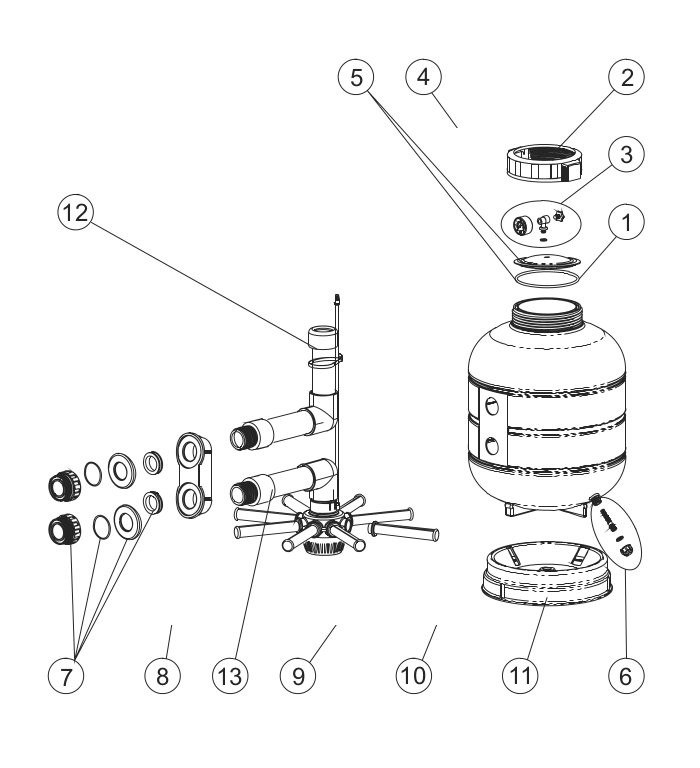 5
4
2
3
12
1
7
8
13
9
10
11
6